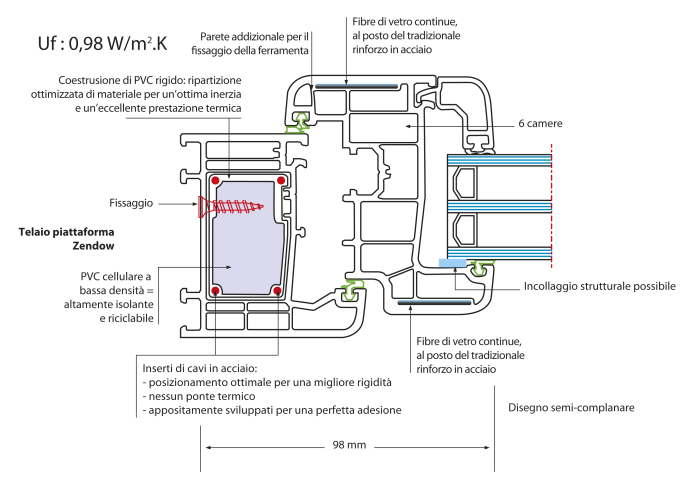 Uf : 0,98 W/m².K

Parete addizionale per il fissaggio della ferramenta

Fibre di vetro continue, al posto del tradizionale rinforzo in acciaio

Coestrusione di PVC rigido: ripartizione ottimizzata di materiale per un'ottima inerzia e un'eccellente prestazione termica

6 camere

Fissaggio

Telaio piattaforma Zendow

PVC cellulare a bassa densità = altamente isolante e riciclabile

Incollaggio strutturale possibile

Fibre di vetro continue, al posto del tradizionale rinforzo in acciaio

Inserti di cavi in acciaio:
- posizionamento ottimale per una migliore rigidità
- nessun ponte termico
- appositamente sviluppati per una perfetta adesione

Disegno semi-complanare

98 mm